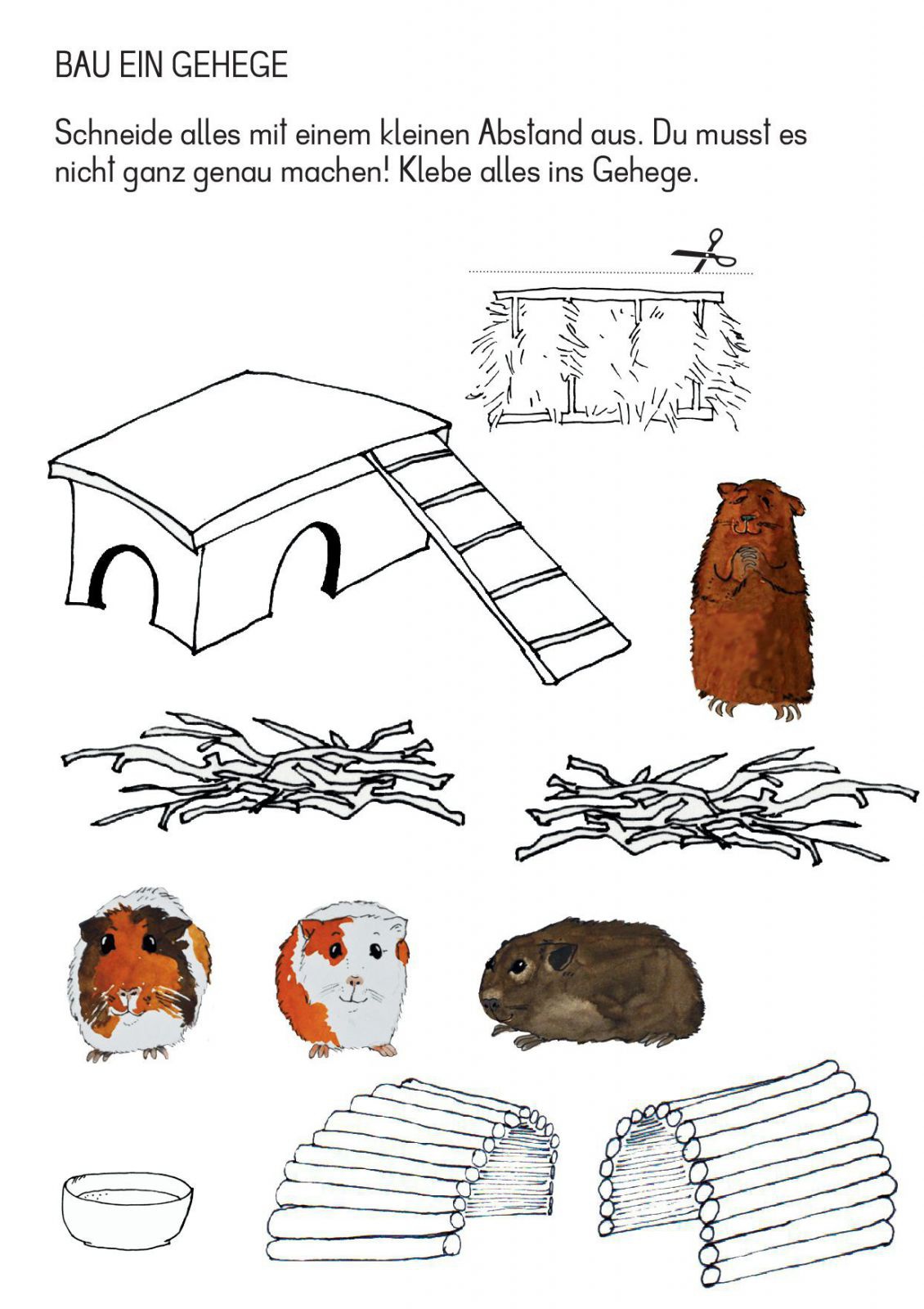 BAU EIN GEHEGE

Schneide alles mit einem kleinen Abstand aus. Du musst es nicht ganz genau machen! Klebe alles ins Gehege.