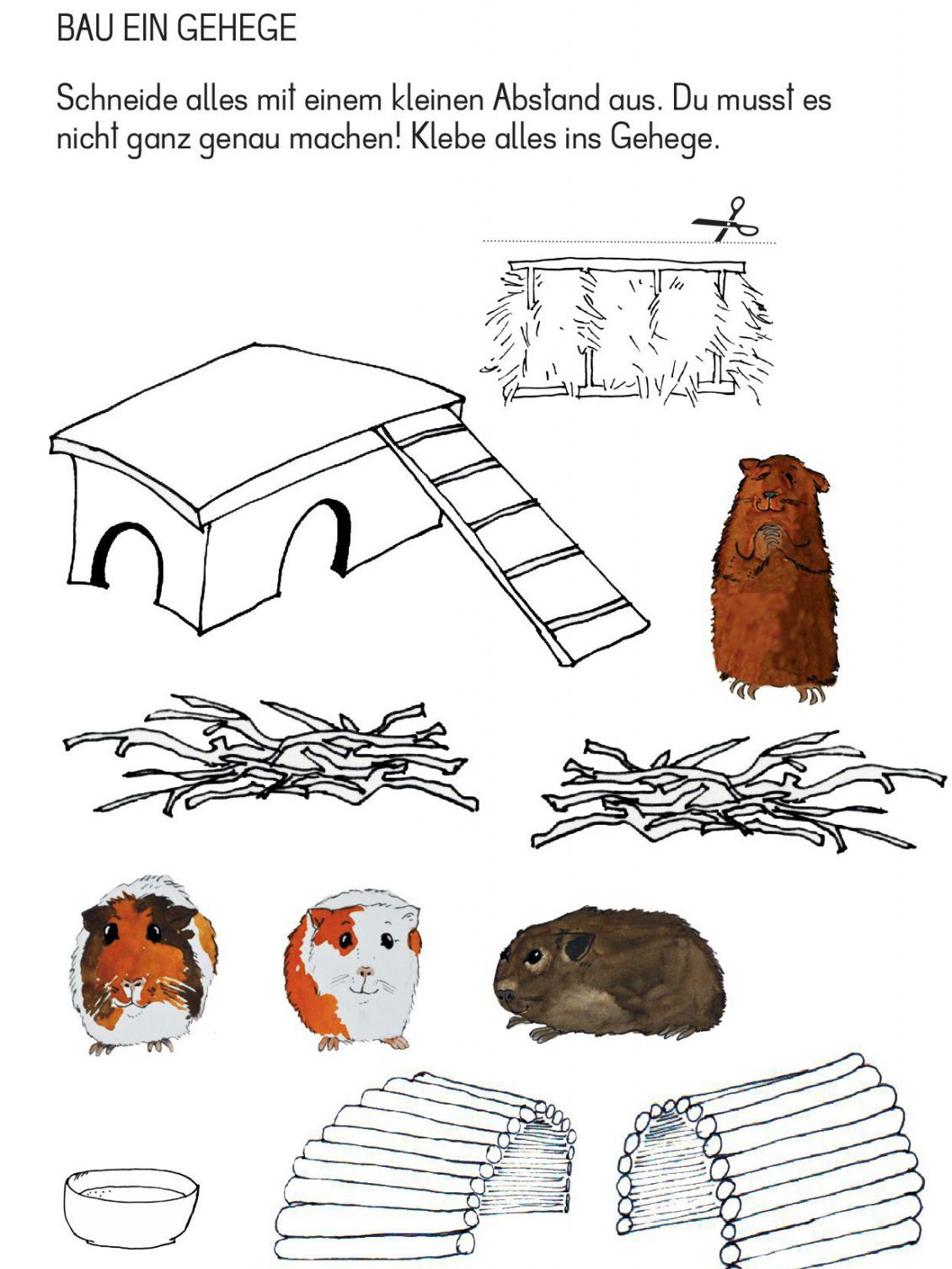 BAU EIN GEHEGE

Schneide alles mit einem kleinen Abstand aus. Du musst es nicht ganz genau machen! Klebe alles ins Gehege.